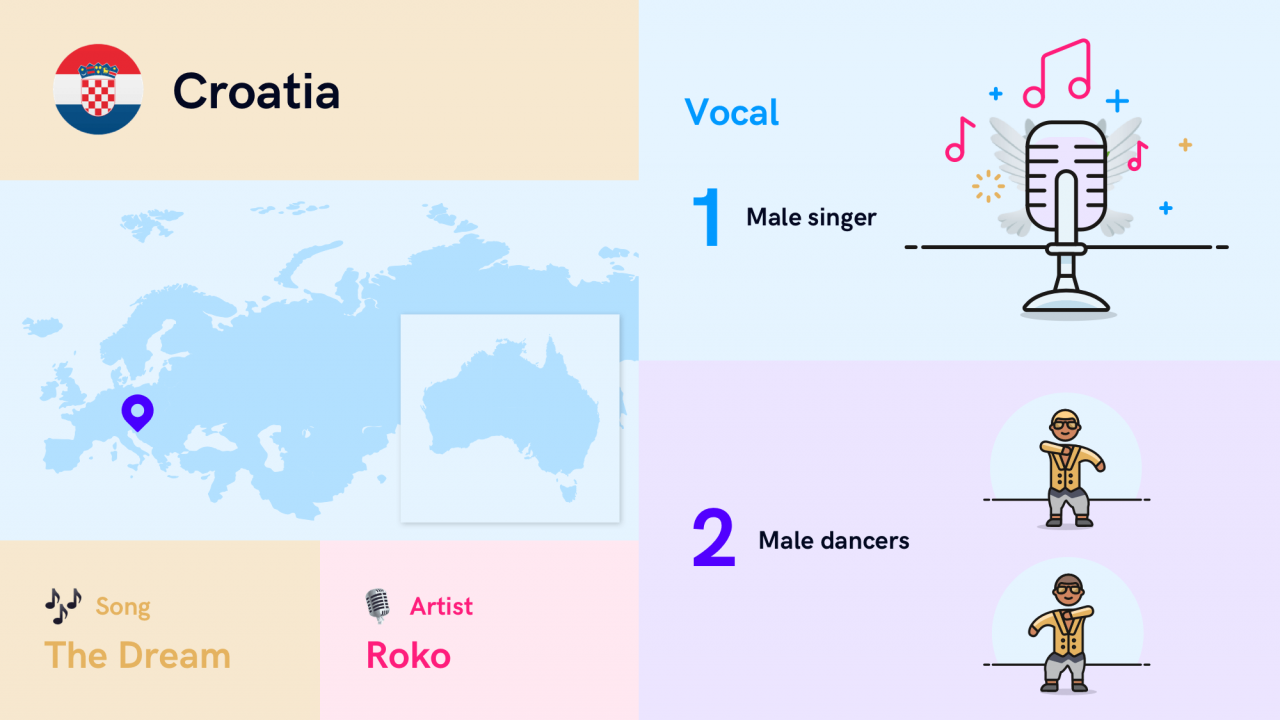 Croatia

Song
The Dream

Artist
Roko

Vocal

1 Male singer

2 Male dancers