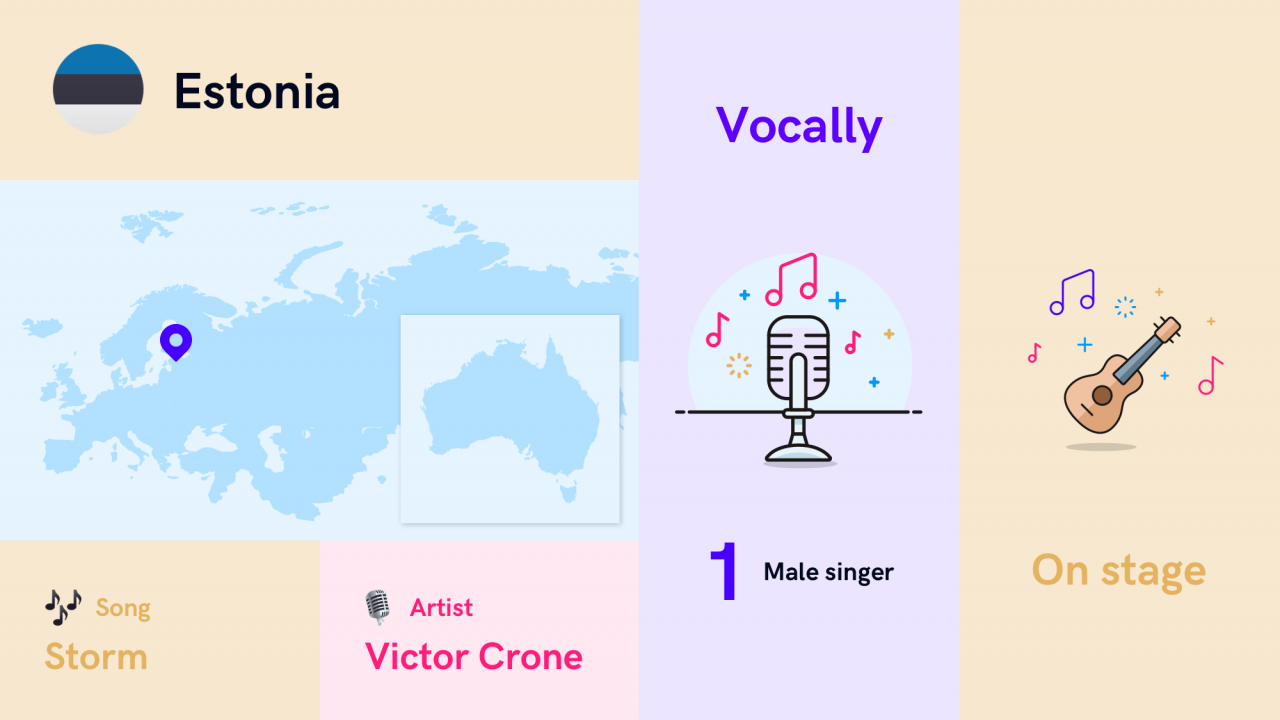 Estonia

Song
Storm

Artist
Victor Crone

Vocally

1 Male singer

On stage