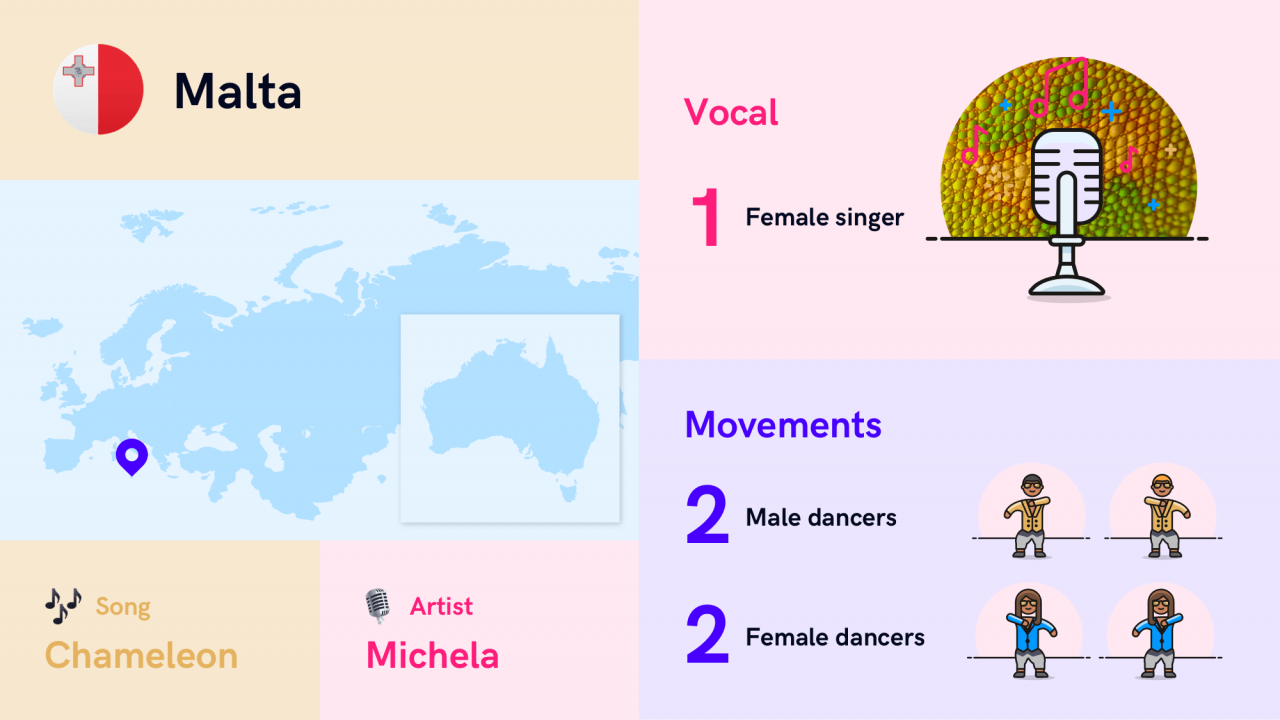 Malta

Song
Chameleon

Artist
Michela

Vocal

1 Female singer

Movements

2 Male dancers

2 Female dancers