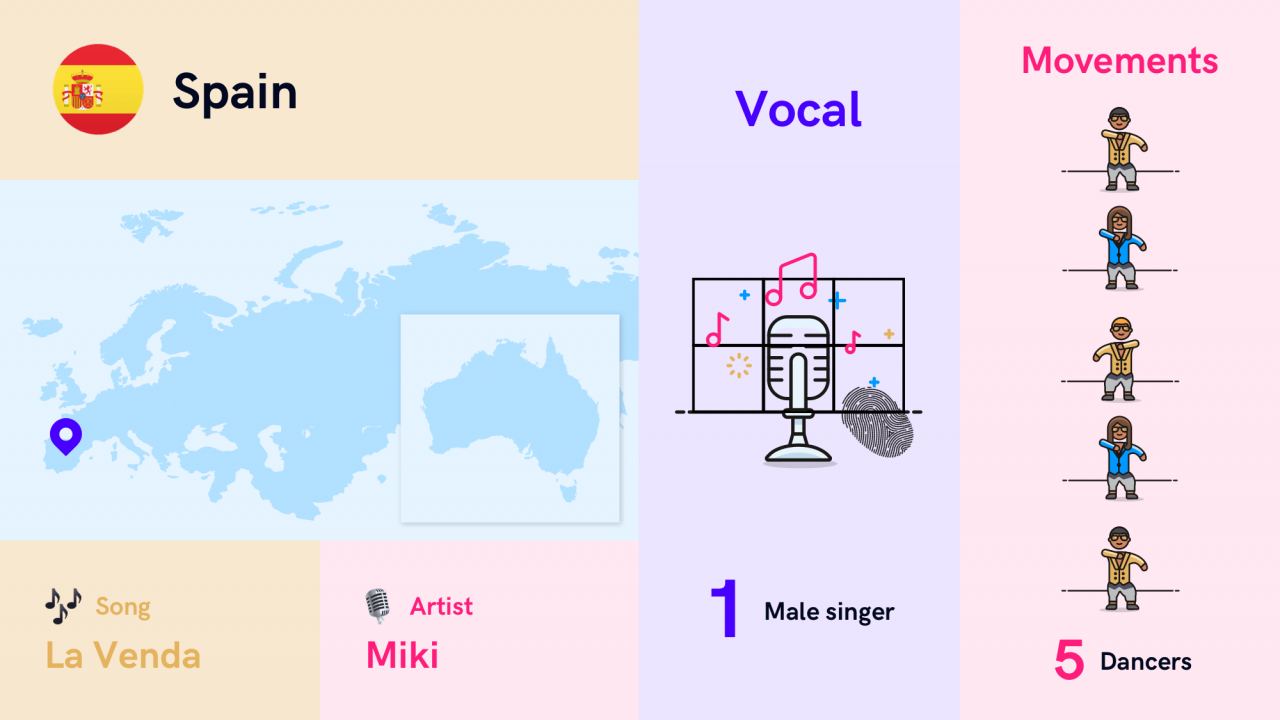 Spain

Song
La Venda

Artist
Miki

Vocal

1 Male singer

Movements

5 Dancers